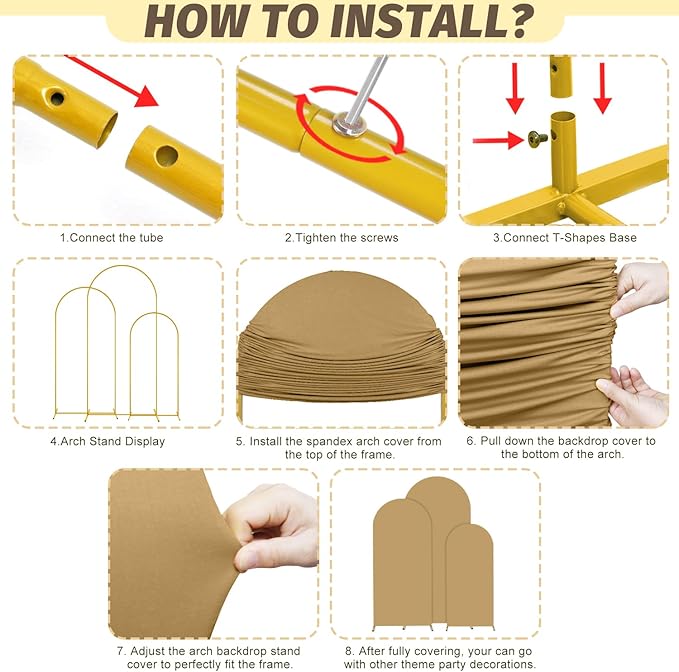 HOW TO INSTALL?

1.Connect the tube

2.Tighten the screws

3.Connect T-Shapes Base

4.Arch Stand Display

5. Install the spandex arch cover from the top of the frame.

6. Pull down the backdrop cover to the bottom of the arch.

7. Adjust the arch backdrop stand cover to perfectly fit the frame.

8. After fully covering, your can go with other theme party decorations.